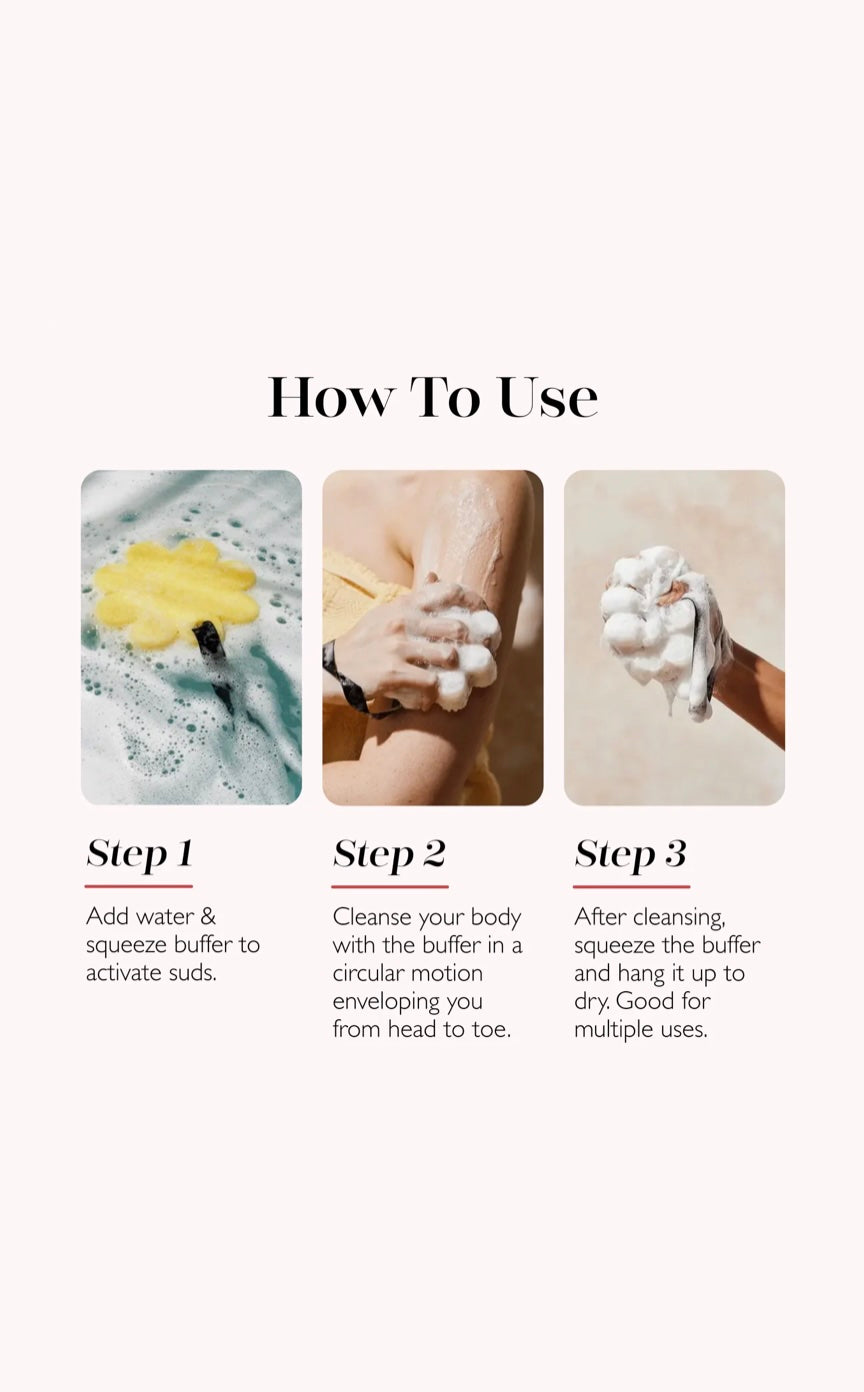 How To Use

Step 1

Add water & squeeze buffer to activate suds.

Step 2

Cleanse your body with the buffer in a circular motion enveloping you from head to toe.

Step 3

After cleansing, squeeze the buffer and hang it up to dry. Good for multiple uses.